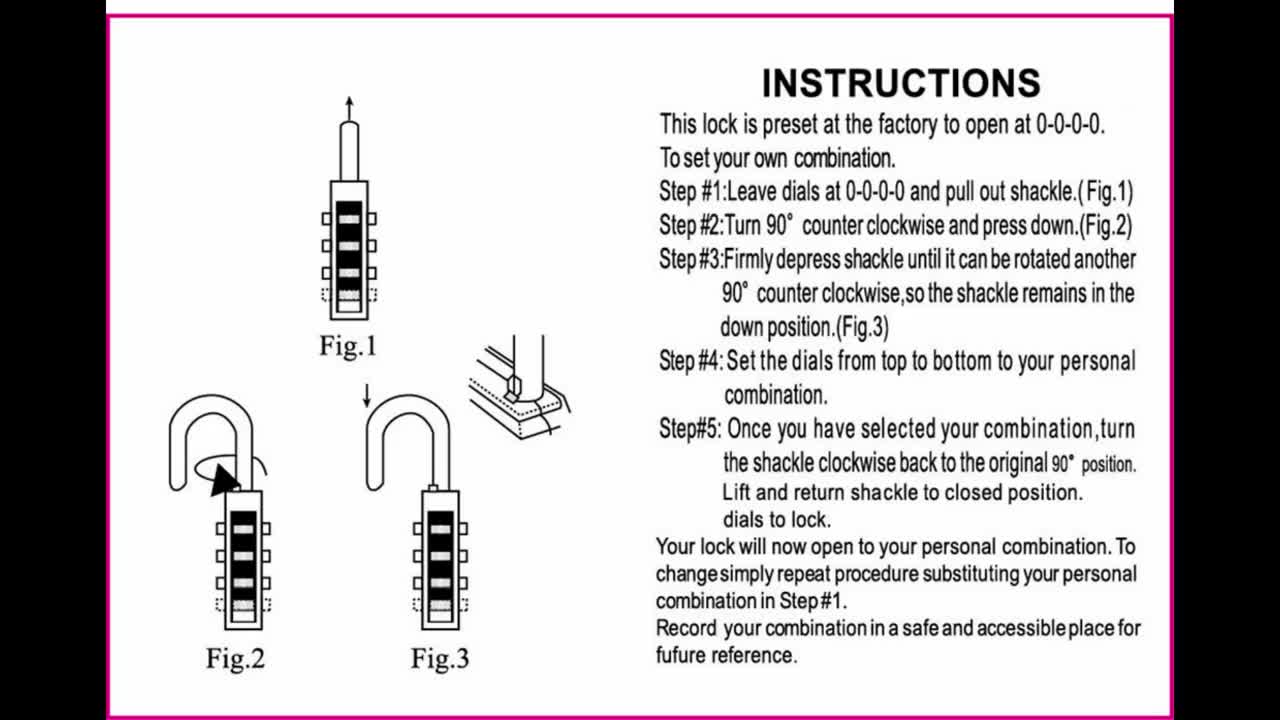 Fig.1

Fig.2

Fig.3

INSTRUCTIONS

This lock is preset at the factory to open at 0-0-0-0.
To set your own combination.
Step #1:Leave dials at 0-0-0-0 and pull out shackle.(Fig.1)
Step #2:Turn 90° counter clockwise and press down.(Fig.2)
Step #3:Firmly depress shackle until it can be rotated another 90° counter clockwise,so the shackle remains in the down position.(Fig.3)
Step #4: Set the dials from top to bottom to your personal combination.
Step#5: Once you have selected your combination,turn the shackle clockwise back to the original 90° position. Lift and return shackle to closed position. dials to lock.
Your lock will now open to your personal combination. To change simply repeat procedure substituting your personal combination in Step #1.
Record your combination in a safe and accessible place for fufure reference.